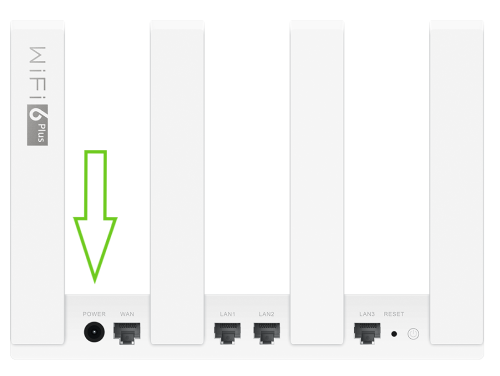 WiFi 6 Plus

POWER WAN LAN1 LAN2 LAN3 RESET