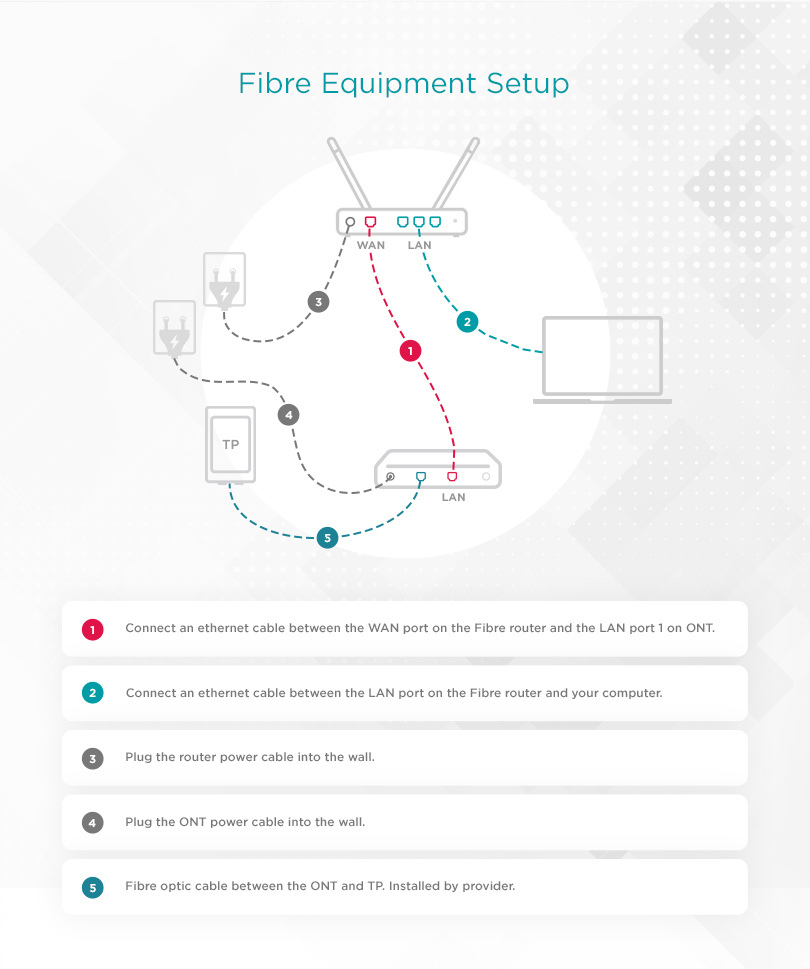 Fibre Equipment Setup

WAN LAN

3

2

1

4

TP

LAN

5

1 Connect an ethernet cable between the WAN port on the Fibre router and the LAN port 1 on ONT.

2 Connect an ethernet cable between the LAN port on the Fibre router and your computer.

3 Plug the router power cable into the wall.

4 Plug the ONT power cable into the wall.

5 Fibre optic cable between the ONT and TP. Installed by provider.